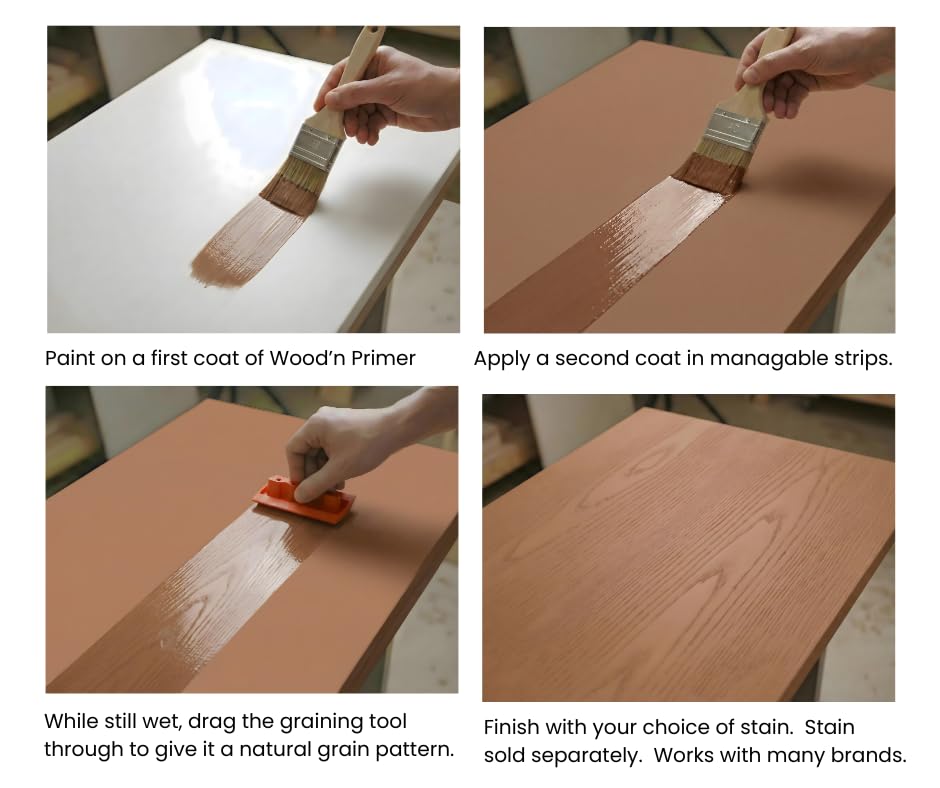 Paint on a first coat of Wood'n Primer

Apply a second coat in managable strips.

While still wet, drag the graining tool through to give it a natural grain pattern.

Finish with your choice of stain. Stain sold separately. Works with many brands.