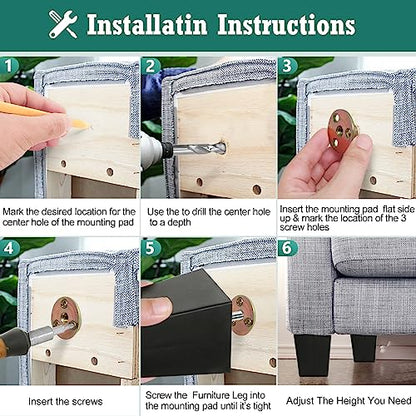 Installatin Instructions

1

Mark the desired location for the center hole of the mounting pad

2

Use the to drill the center hole to a depth

3

Insert the mounting pad flat side up & mark the location of the 3 screw holes

4

Insert the screws

5

Screw the Furniture Leg into the mounting pad until it's tight

6

Adjust The Height You Need