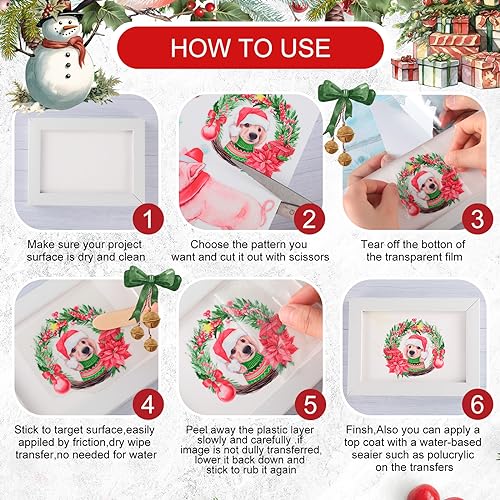 HOW TO USE

1

Make sure your project surface is dry and clean

2

Choose the pattern you want and cut it out with scissors

3

Tear off the botton of the transparent film

4

Stick to target surface,easily appiled by friction,dry wipe transfer,no needed for water

5

Peel away the plastic layer slowly and carefully ,if image is not dully transferred, lower it back down and stick to rub it again

6

Finsh,Also you can apply a top coat with a water-based sealer such as polucrylic on the transfers