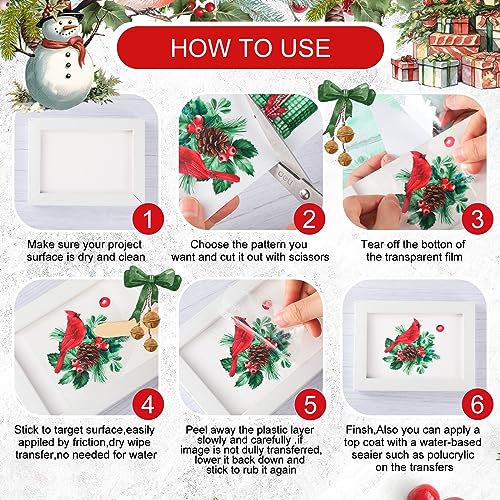 HOW TO USE

1
Make sure your project surface is dry and clean

2
Choose the pattern you want and cut it out with scissors

3
Tear off the botton of the transparent film

4
Stick to target surface,easily appiled by friction,dry wipe transfer,no needed for water

5
Peel away the plastic layer slowly and carefully ,if image is not dully transferred, lower it back down and stick to rub it again

6
Finsh,Also you can apply a top coat with a water-based sealer such as polucrylic on the transfers