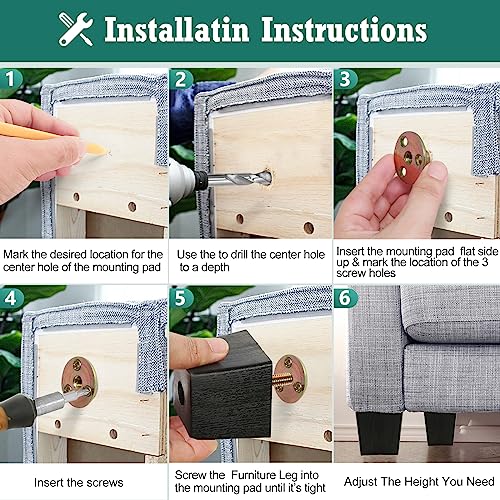 Installatin Instructions

1

Mark the desired location for the center hole of the mounting pad

2

Use the to drill the center hole to a depth

3

Insert the mounting pad flat side up & mark the location of the 3 screw holes

4

Insert the screws

5

Screw the Furniture Leg into the mounting pad until it's tight

6

Adjust The Height You Need