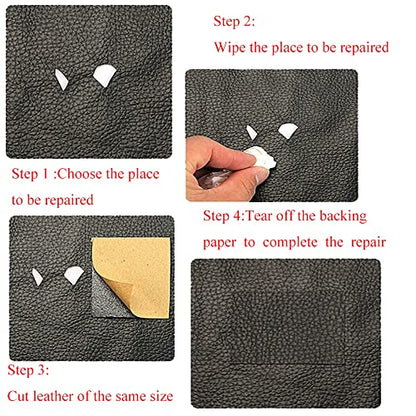 Step 2:
Wipe the place to be repaired

Step 1 :Choose the place to be repaired

Step 4:Tear off the backing paper to complete the repair

Step 3:
Cut leather of the same size