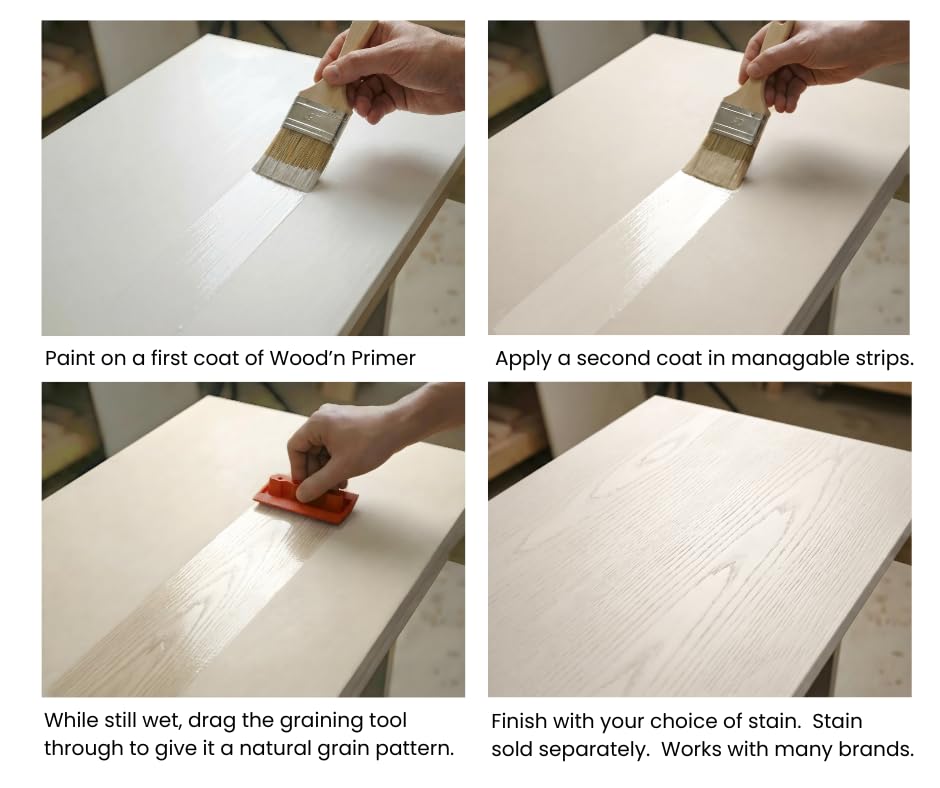 Paint on a first coat of Wood'n Primer

Apply a second coat in managable strips.

While still wet, drag the graining tool through to give it a natural grain pattern.

Finish with your choice of stain. Stain sold separately. Works with many brands.