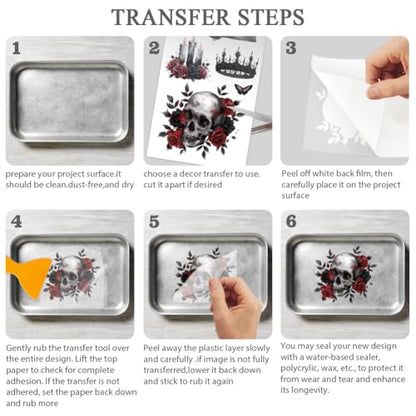 TRANSFER STEPS

1

prepare your project surface.it should be clean.dust-free,and dry

2

choose a decor transfer to use. cut it apart if desired

3

Peel off white back film, then carefully place it on the project surface

4

Gently rub the transfer tool over the entire design. Lift the top paper to check for complete adhesion. If the transfer is not adhered, set the paper back down and rub more

5

Peel away the plastic layer slowly and carefully .if image is not fully transferred,lower it back down and stick to rub it again

6

You may seal your new design with a water-based sealer, polycrylic, wax, etc., to protect it from wear and tear and enhance its longevity.