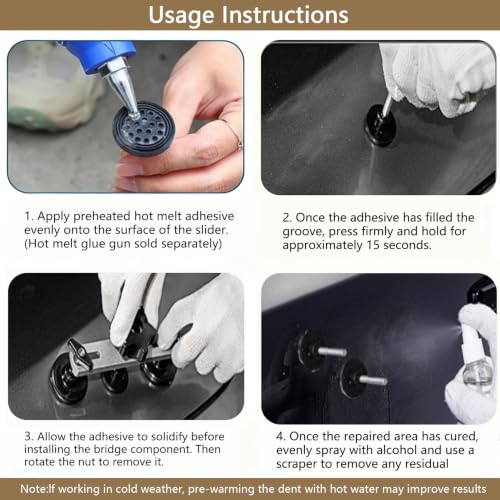 Usage Instructions

1. Apply preheated hot melt adhesive evenly onto the surface of the slider. (Hot melt glue gun sold separately)

2. Once the adhesive has filled the groove, press firmly and hold for approximately 15 seconds.

3. Allow the adhesive to solidify before installing the bridge component. Then rotate the nut to remove it.

4. Once the repaired area has cured, evenly spray with alcohol and use a scraper to remove any residual

Note:If working in cold weather, pre-warming the dent with hot water may improve results