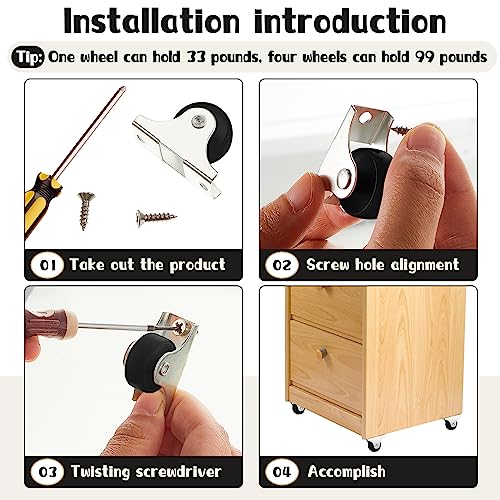 Installation introduction

Tip: One wheel can hold 33 pounds, four wheels can hold 99 pounds

01 Take out the product

02 Screw hole alignment

03 Twisting screwdriver

04 Accomplish