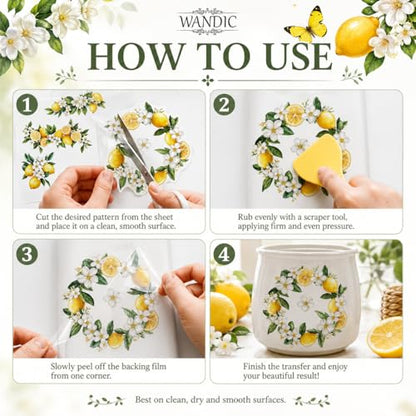 WANDIC

HOW TO USE

1

Cut the desired pattern from the sheet and place it on a clean, smooth surface.

2

Rub evenly with a scraper tool, applying firm and even pressure.

3

Slowly peel off the backing film from one corner.

4

Finish the transfer and enjoy your beautiful result!

Best on clean, dry and smooth surfaces.