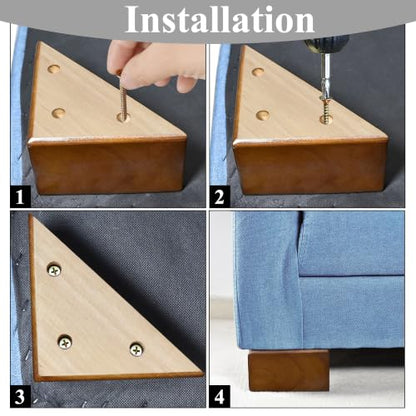 Installation

1

2

3

4