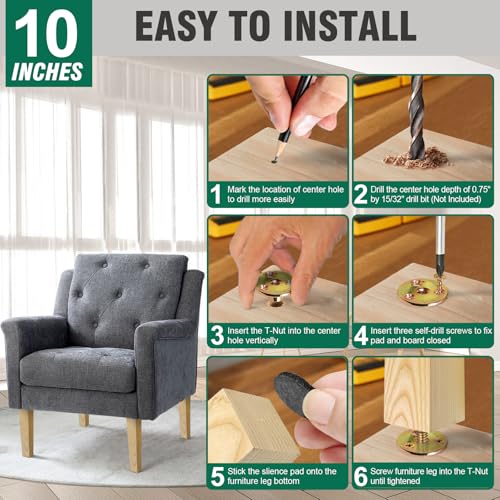 10 INCHES

EASY TO INSTALL

1 Mark the location of center hole to drill more easily

2 Drill the center hole depth of 0.75" by 15/32" drill bit (Not Included)

3 Insert the T-Nut into the center hole vertically

4 Insert three self-drill screws to fix pad and board closed

5 Stick the slience pad onto the furniture leg bottom

6 Screw furniture leg into the T-Nut until tightened