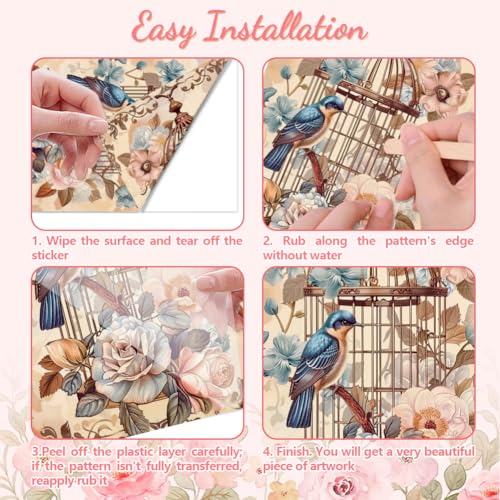 Easy Installation

1. Wipe the surface and tear off the sticker

2. Rub along the pattern's edge without water

3.Peel off the plastic layer carefully; if the pattern isn't fully transferred, reapply rub it

4. Finish. You will get a very beautiful piece of artwork