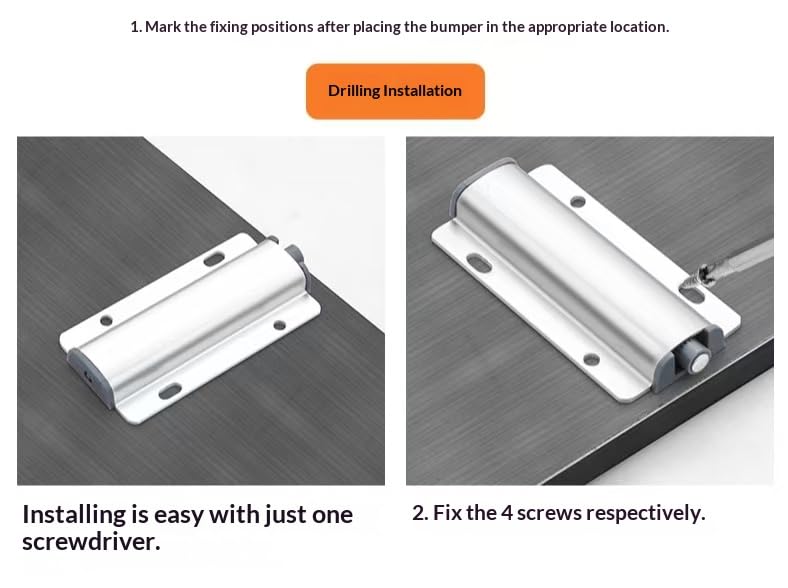 1. Mark the fixing positions after placing the bumper in the appropriate location.

Drilling Installation

Installing is easy with just one screwdriver.

2. Fix the 4 screws respectively.