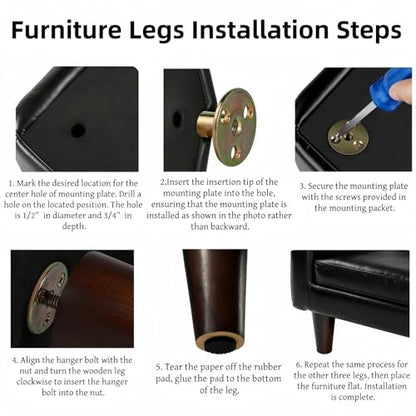 Furniture Legs Installation Steps

1. Mark the desired location for the center hole of mounting plate. Drill a hole on the located position. The hole is 1/2" in diameter and 3/4" in depth.

2.Insert the insertion tip of the mounting plate into the hole, ensuring that the mounting plate is installed as shown in the photo rather than backward.

3. Secure the mounting plate with the screws provided in the mounting packet.

4. Align the hanger bolt with the nut and turn the wooden leg clockwise to insert the hanger bolt into the nut.

5. Tear the paper off the rubber pad, glue the pad to the bottom of the leg.

6. Repeat the same process for the other three legs, then place the furniture flat. Installation is complete.