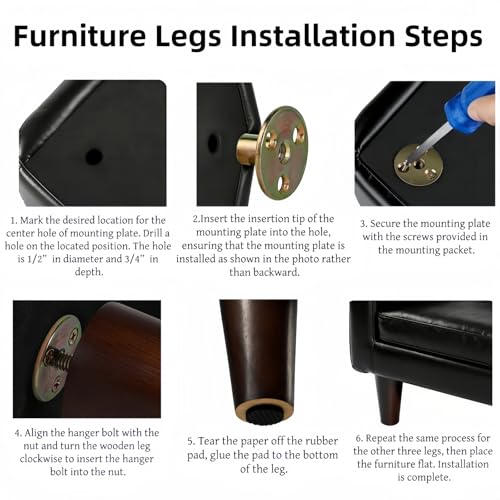 Furniture Legs Installation Steps

1. Mark the desired location for the center hole of mounting plate. Drill a hole on the located position. The hole is 1/2" in diameter and 3/4" in depth.

2.Insert the insertion tip of the mounting plate into the hole, ensuring that the mounting plate is installed as shown in the photo rather than backward.

3. Secure the mounting plate with the screws provided in the mounting packet.

4. Align the hanger bolt with the nut and turn the wooden leg clockwise to insert the hanger bolt into the nut.

5. Tear the paper off the rubber pad, glue the pad to the bottom of the leg.

6. Repeat the same process for the other three legs, then place the furniture flat. Installation is complete.