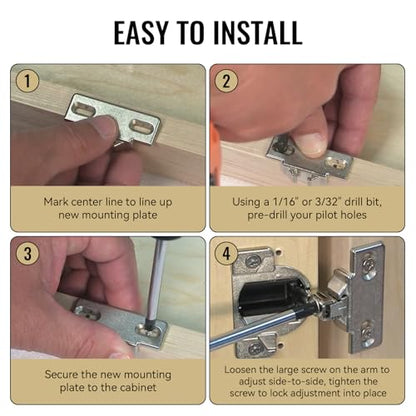 EASY TO INSTALL

1

Mark center line to line up new mounting plate

2

Using a 1/16" or 3/32" drill bit, pre-drill your pilot holes

3

Secure the new mounting plate to the cabinet

4

Loosen the large screw on the arm to adjust side-to-side, tighten the screw to lock adjustment into place