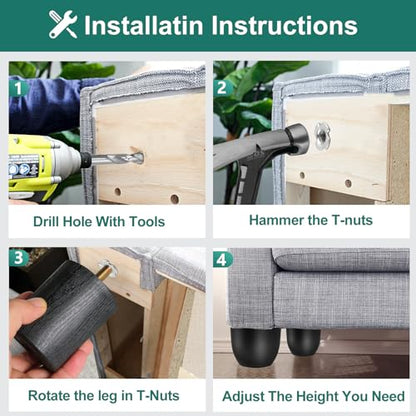 Installatin Instructions

1

Drill Hole With Tools

2

Hammer the T-nuts

3

Rotate the leg in T-Nuts

4

Adjust The Height You Need