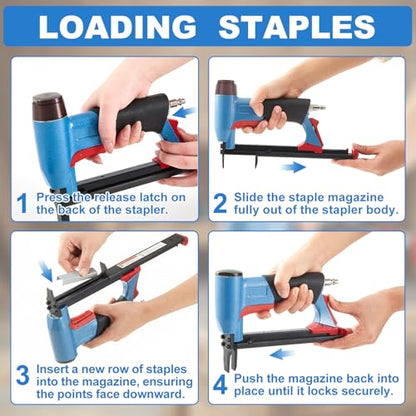 LOADING STAPLES

1 Press the release latch on the back of the stapler.

2 Slide the staple magazine fully out of the stapler body.

3 Insert a new row of staples into the magazine, ensuring the points face downward.

4 Push the magazine back into place until it locks securely.