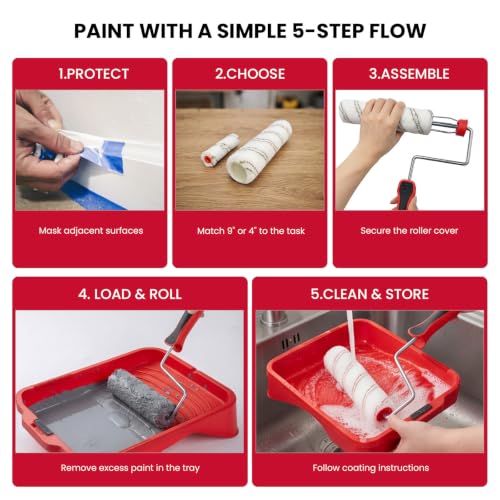 PAINT WITH A SIMPLE 5-STEP FLOW

1.PROTECT

Mask adjacent surfaces

2.CHOOSE

Match 9" or 4" to the task

3.ASSEMBLE

Secure the roller cover

4. LOAD & ROLL

Remove excess paint in the tray

5.CLEAN & STORE

Follow coating instructions