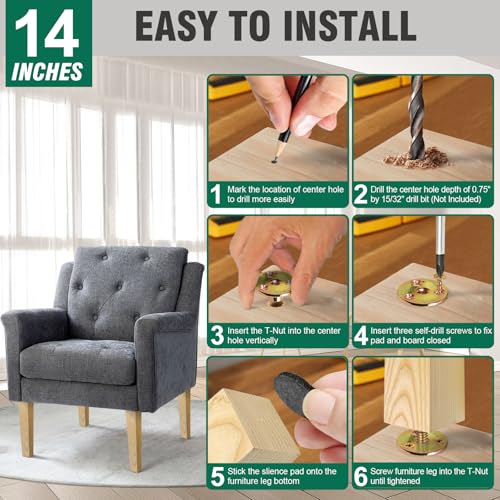 14 INCHES

EASY TO INSTALL

1 Mark the location of center hole to drill more easily

2 Drill the center hole depth of 0.75" by 15/32" drill bit (Not Included)

3 Insert the T-Nut into the center hole vertically

4 Insert three self-drill screws to fix pad and board closed

5 Stick the slience pad onto the furniture leg bottom

6 Screw furniture leg into the T-Nut until tightened