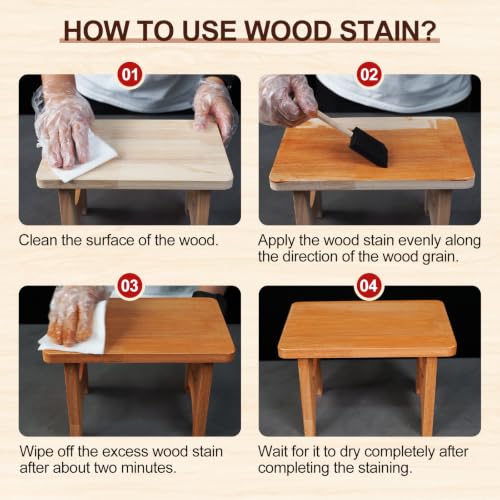 HOW TO USE WOOD STAIN?

01

Clean the surface of the wood.

02

Apply the wood stain evenly along the direction of the wood grain.

03

Wipe off the excess wood stain after about two minutes.

04

Wait for it to dry completely after completing the staining.