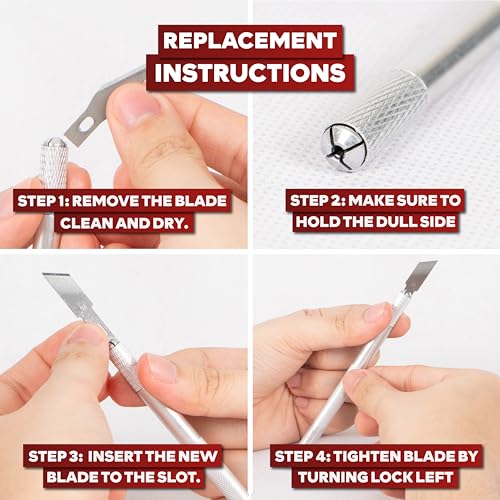 REPLACEMENT INSTRUCTIONS

STEP 1: REMOVE THE BLADE CLEAN AND DRY.

STEP 2: MAKE SURE TO HOLD THE DULL SIDE

STEP 3: INSERT THE NEW BLADE TO THE SLOT.

STEP 4: TIGHTEN BLADE BY TURNING LOCK LEFT