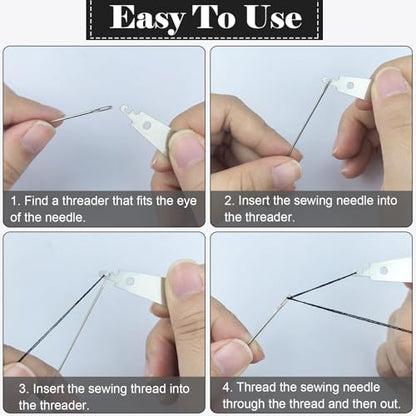 Easy To Use

1. Find a threader that fits the eye of the needle.

2. Insert the sewing needle into the threader.

3. Insert the sewing thread into the threader.

4. Thread the sewing needle through the thread and then out.