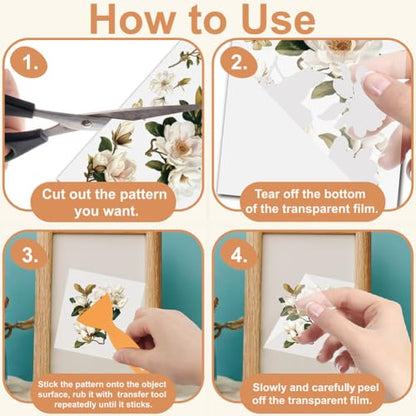 How to Use

1.

Cut out the pattern you want.

2.

Tear off the bottom of the transparent film.

3.

Stick the pattern onto the object surface, rub it with  transfer tool repeatedly until it sticks.

4.

Slowly and carefully peel off the transparent film.