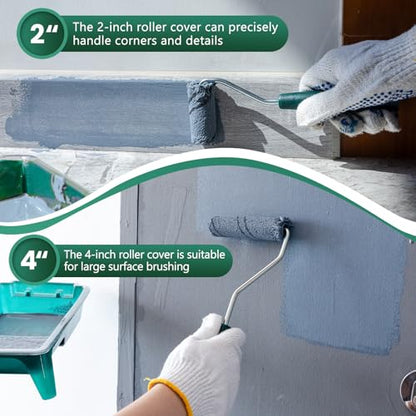 2"
The 2-inch roller cover can precisely handle corners and details

4"
The 4-inch roller cover is suitable for large surface brushing