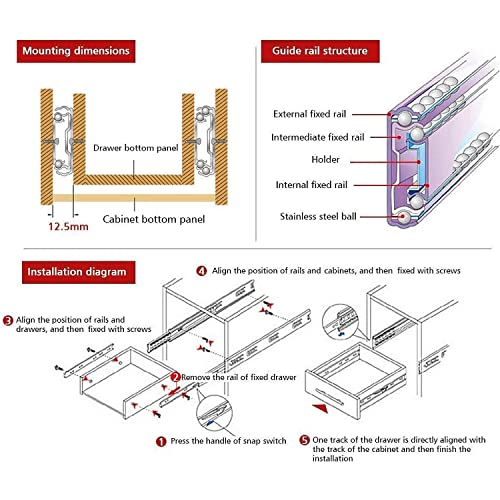 Mounting dimensions

Drawer bottom panel

Cabinet bottom panel

12.5mm

Guide rail structure

External fixed rail

Intermediate fixed rail

Holder

Internal fixed rail

Stainless steel ball

Installation diagram

4 Align the position of rails and cabinets, and then fixed with screws

3 Align the position of rails and drawers, and then fixed with screws

2 Remove the rail of fixed drawer

1 Press the handle of snap switch

5 One track of the drawer is directly aligned with the track of the cabinet and then finish the installation