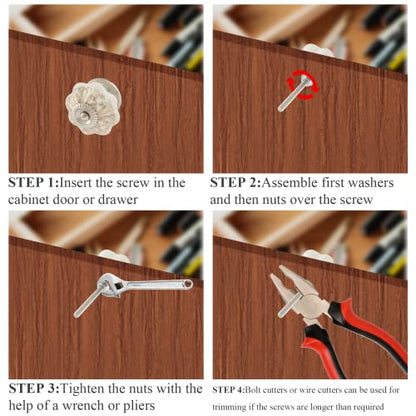 STEP 1:Insert the screw in the cabinet door or drawer

STEP 2:Assemble first washers and then nuts over the screw

STEP 3:Tighten the nuts with the help of a wrench or pliers

STEP 4:Bolt cutters or wire cutters can be used for trimming if the screws are longer than required