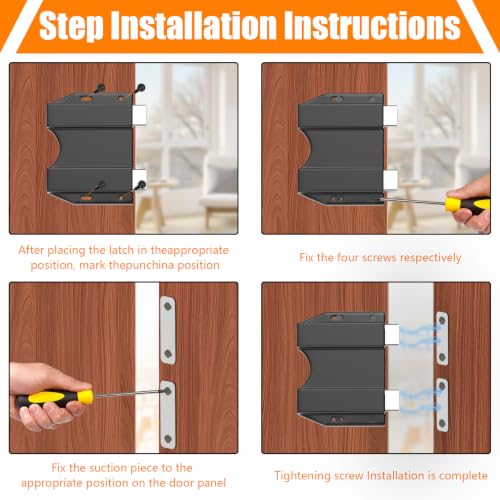 Step Installation Instructions

After placing the latch in theappropriate position, mark thepunchina position

Fix the four screws respectively

Fix the suction piece to the appropriate position on the door panel

Tightening screw Installation is complete