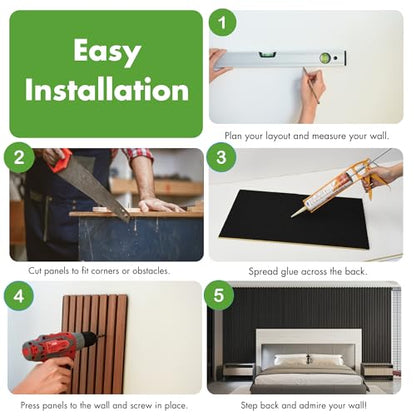 Easy Installation

1

Plan your layout and measure your wall.

2

Cut panels to fit corners or obstacles.

3

Spread glue across the back.

4

Press panels to the wall and screw in place.

5

Step back and admire your wall!