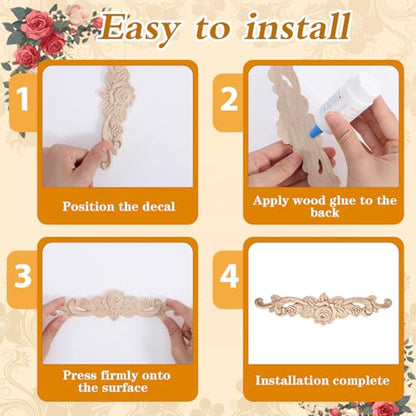 Easy to install

1

Position the decal

2

Apply wood glue to the back

3

Press firmly onto the surface

4

Installation complete