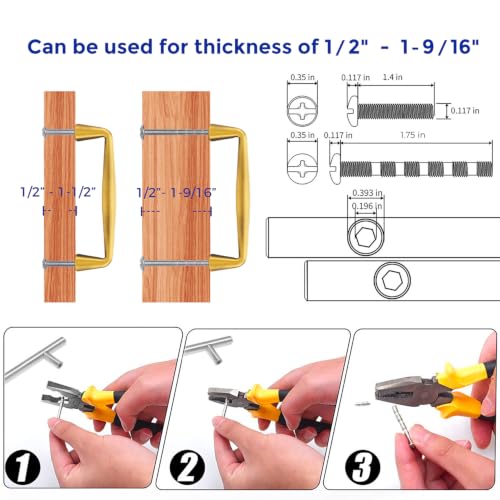 Can be used for thickness of 1/2" - 1-9/16"

1/2" - 1-1/2"

1/2"- 1-9/16"

0.35 in
0.117 in
1.4 in
0.117 in

0.35 in
0.117 in
1.75 in

0.393 in
0.196 in

1

2

3