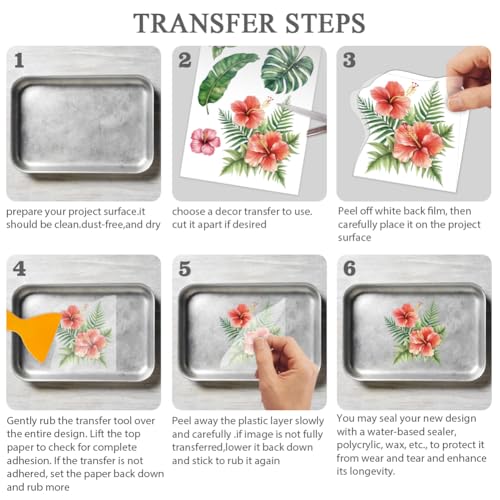 TRANSFER STEPS

1

prepare your project surface.it should be clean.dust-free,and dry

2

choose a decor transfer to use. cut it apart if desired

3

Peel off white back film, then carefully place it on the project surface

4

Gently rub the transfer tool over the entire design. Lift the top paper to check for complete adhesion. If the transfer is not adhered, set the paper back down and rub more

5

Peel away the plastic layer slowly and carefully .if image is not fully transferred,lower it back down and stick to rub it again

6

You may seal your new design with a water-based sealer, polycrylic, wax, etc., to protect it from wear and tear and enhance its longevity.