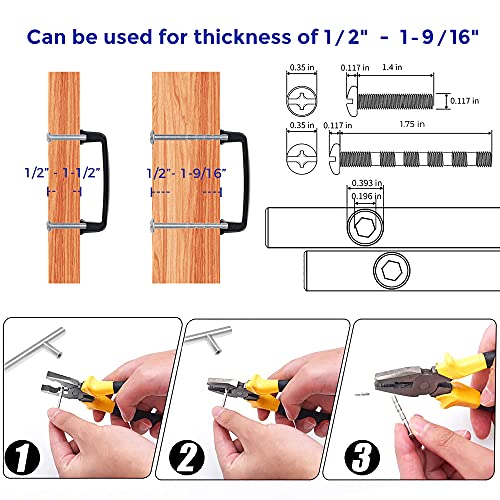 Can be used for thickness of 1/2" - 1-9/16"

1/2" - 1-1/2"

1/2"- 1-9/16"

0.35 in

0.117 in

1.4 in

0.117 in

0.35 in

0.117 in

1.75 in

0.393 in

0.196 in

1

2

3