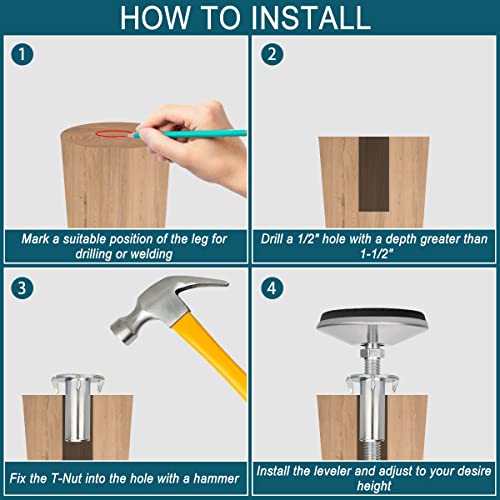 HOW TO INSTALL

1

Mark a suitable position of the leg for drilling or welding

2

Drill a 1/2" hole with a depth greater than 1-1/2"

3

Fix the T-Nut into the hole with a hammer

4

Install the leveler and adjust to your desire height