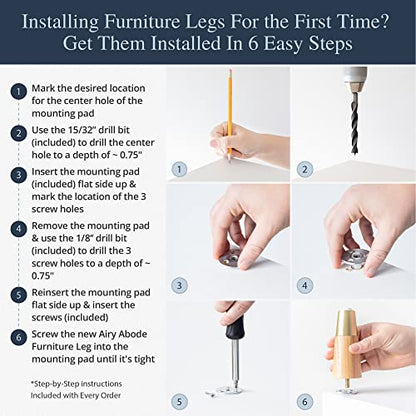 Installing Furniture Legs For the First Time?
Get Them Installed In 6 Easy Steps

1 Mark the desired location for the center hole of the mounting pad

2 Use the 15/32" drill bit (included) to drill the center hole to a depth of ~ 0.75"

3 Insert the mounting pad (included) flat side up & mark the location of the 3 screw holes

4 Remove the mounting pad & use the 1/8" drill bit (included) to drill the 3 screw holes to a depth of ~ 0.75"

5 Reinsert the mounting pad flat side up & insert the screws (included)

6 Screw the new Airy Abode Furniture Leg into the mounting pad until it's tight

*Step-by-Step instructions Included with Every Order

1
2
3
4
5
6