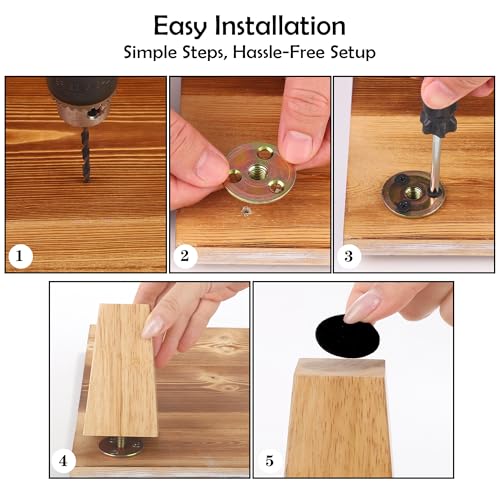 Easy Installation
Simple Steps, Hassle-Free Setup

1

2

3

4

5