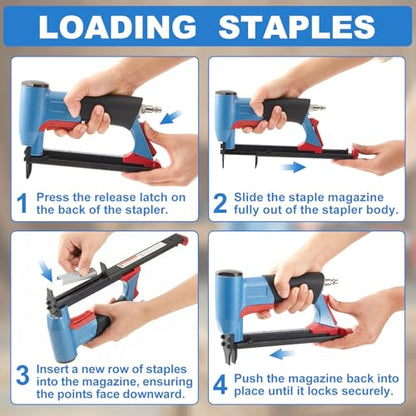 LOADING STAPLES

1 Press the release latch on the back of the stapler.

2 Slide the staple magazine fully out of the stapler body.

3 Insert a new row of staples into the magazine, ensuring the points face downward.

4 Push the magazine back into place until it locks securely.