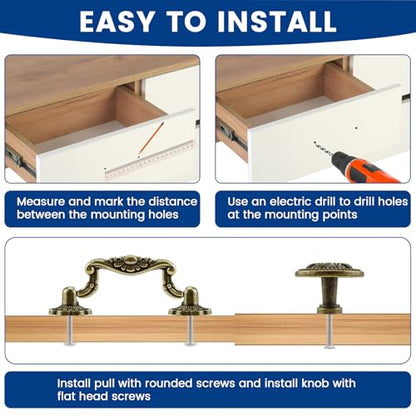 EASY TO INSTALL

Measure and mark the distance between the mounting holes

Use an electric drill to drill holes at the mounting points

Install pull with rounded screws and install knob with flat head screws