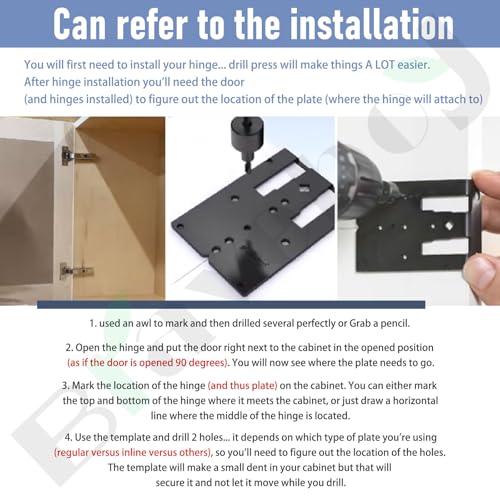 Can refer to the installation

You will first need to install your hinge... drill press will make things A LOT easier. After hinge installation you'll need the door (and hinges installed) to figure out the location of the plate (where the hinge will attach to)

1. used an awl to mark and then drilled several perfectly or Grab a pencil.

2. Open the hinge and put the door right next to the cabinet in the opened position (as if the door is opened 90 degrees). You will now see where the plate needs to go.

3. Mark the location of the hinge (and thus plate) on the cabinet. You can either mark the top and bottom of the hinge where it meets the cabinet, or just draw a horizontal line where the middle of the hinge is located.

4. Use the template and drill 2 holes... it depends on which type of plate you're using (regular versus inline versus others), so you'll need to figure out the location of the holes. The template will make a small dent in your cabinet but that will secure it and not let it move while you drill.