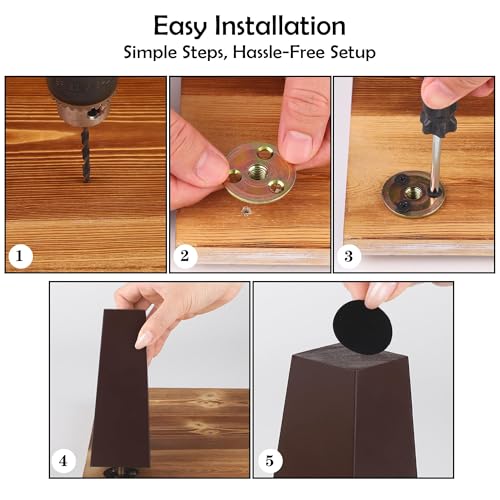 Easy Installation
Simple Steps, Hassle-Free Setup

1

2

3

4

5