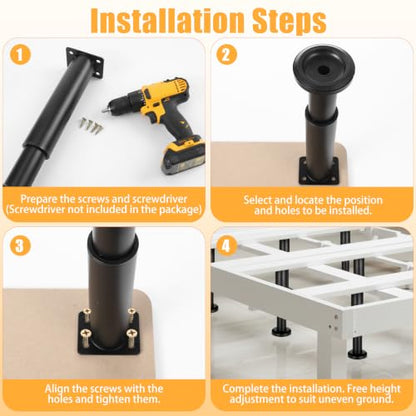 Installation Steps

1

Prepare the screws and screwdriver (Screwdriver not included in the package)

2

Select and locate the position and holes to be installed.

3

Align the screws with the holes and tighten them.

4

Complete the installation. Free height adjustment to suit uneven ground.