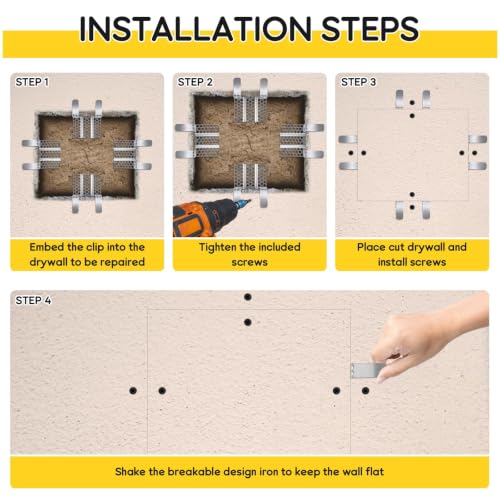 INSTALLATION STEPS

STEP 1

Embed the clip into the drywall to be repaired

STEP 2

Tighten the included screws

STEP 3

Place cut drywall and install screws

STEP 4

Shake the breakable design iron to keep the wall flat