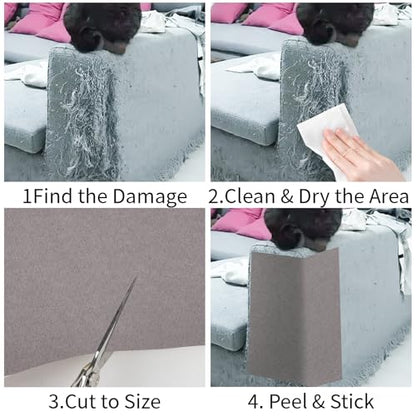 1Find the Damage

2.Clean & Dry the Area

3.Cut to Size

4. Peel & Stick