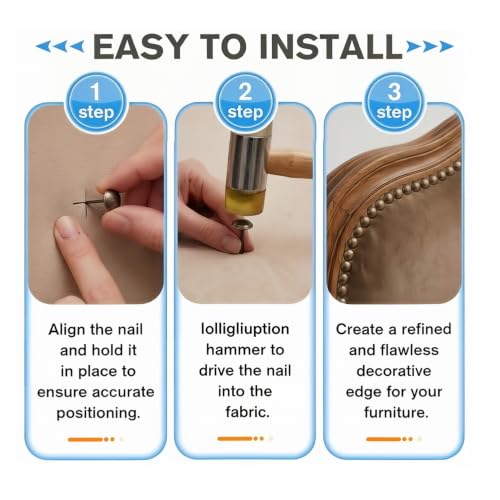 EASY TO INSTALL

1 step

Align the nail and hold it in place to ensure accurate positioning.

2 step

lolligliuption hammer to drive the nail into the fabric.

3 step

Create a refined and flawless decorative edge for your furniture.