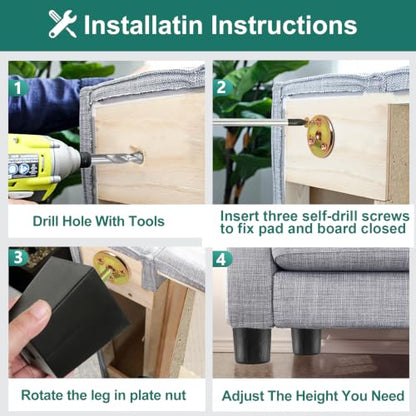 Installatin Instructions

1

Drill Hole With Tools

2

Insert three self-drill screws to fix pad and board closed

3

Rotate the leg in plate nut

4

Adjust The Height You Need