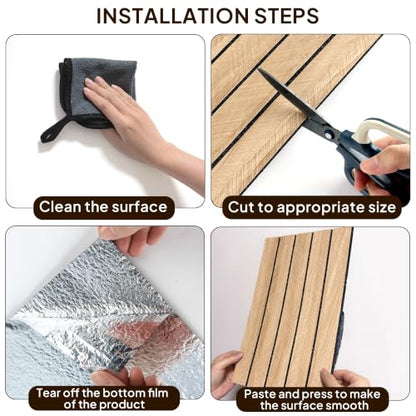 INSTALLATION STEPS

Clean the surface

Cut to appropriate size

Tear off the bottom film of the product

Paste and press to make the surface smooth