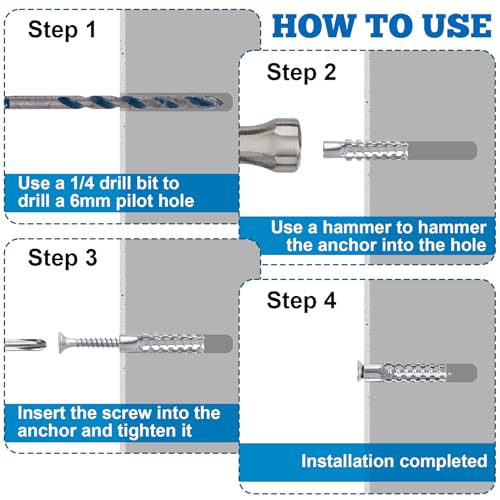 HOW TO USE

Step 1

Use a 1/4 drill bit to drill a 6mm pilot hole

Step 2

Use a hammer to hammer the anchor into the hole

Step 3

Insert the screw into the anchor and tighten it

Step 4

Installation completed