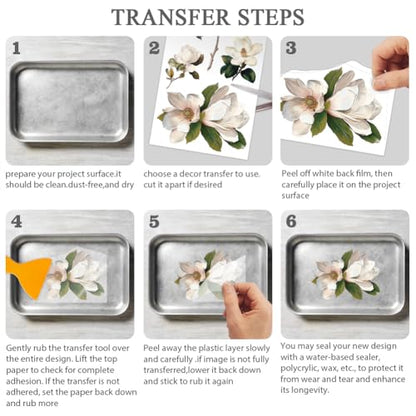 TRANSFER STEPS

1

prepare your project surface.it should be clean.dust-free,and dry

2

choose a decor transfer to use. cut it apart if desired

3

Peel off white back film, then carefully place it on the project surface

4

Gently rub the transfer tool over the entire design. Lift the top paper to check for complete adhesion. If the transfer is not adhered, set the paper back down and rub more

5

Peel away the plastic layer slowly and carefully .if image is not fully transferred,lower it back down and stick to rub it again

6

You may seal your new design with a water-based sealer, polycrylic, wax, etc., to protect it from wear and tear and enhance its longevity.